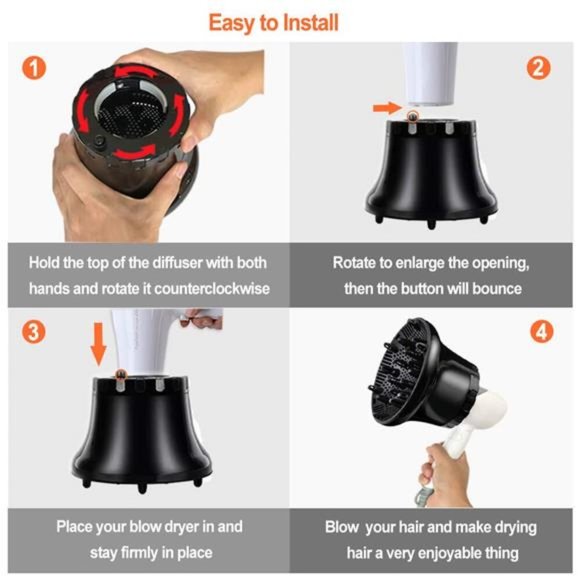 Easy to Install

1

Hold the top of the diffuser with both hands and rotate it counterclockwise

2

Rotate to enlarge the opening, then the button will bounce

3

Place your blow dryer in and stay firmly in place

4

Blow your hair and make drying hair a very enjoyable thing